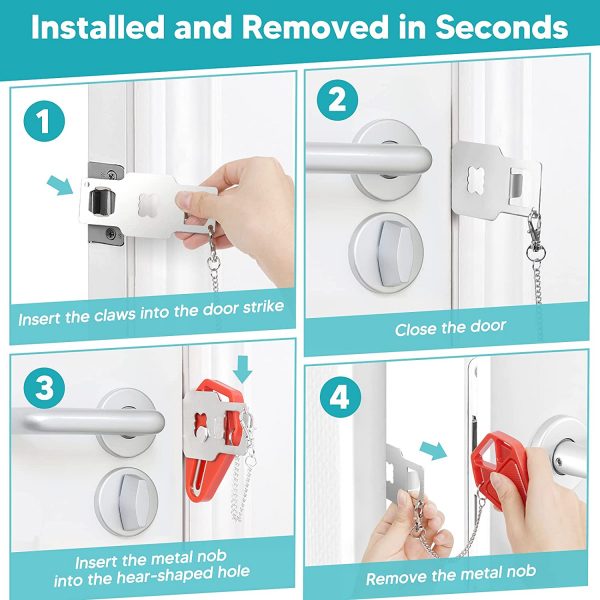 Installed and Removed in Seconds

1

Insert the claws into the door strike

2

Close the door

3

Insert the metal nob into the hear-shaped hole

4

Remove the metal nob